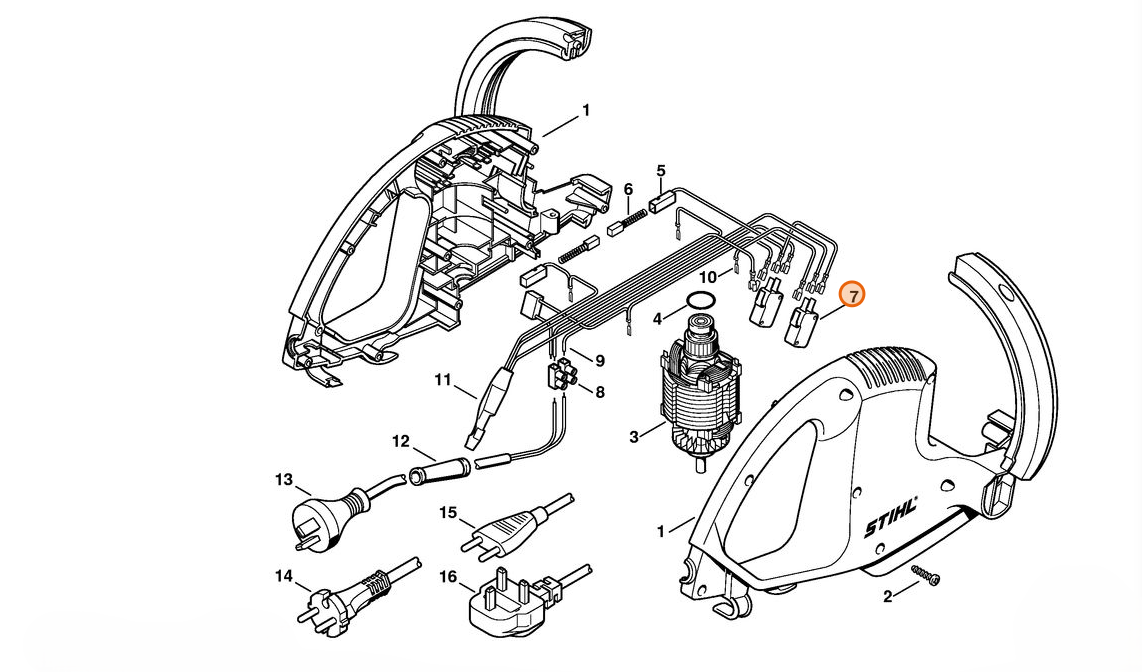 1
6
5
10
7
4
9
8
11
3
12
13
15
1
STIHL
14
16
2